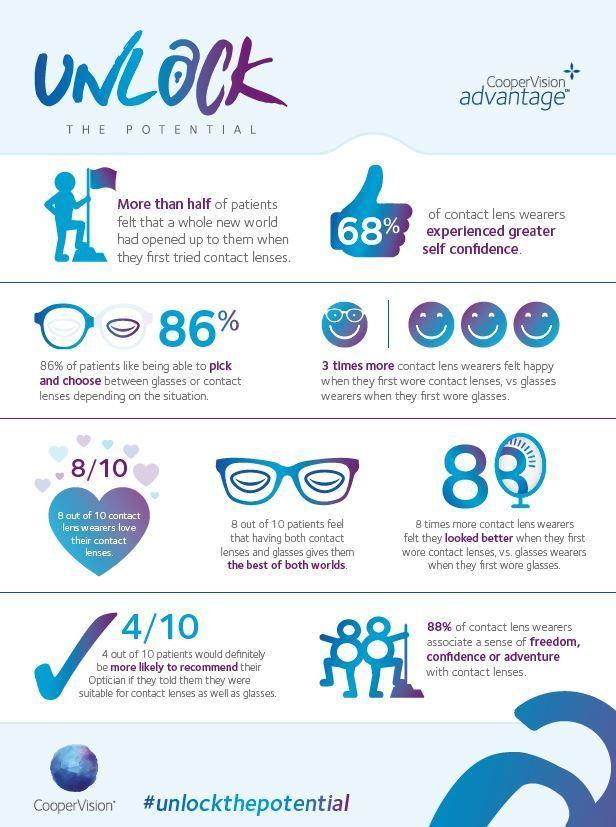 UNLOCK
THE POTENTIAL

CooperVision advantage™

More than half of patients felt that a whole new world had opened up to them when they first tried contact lenses.

68% of contact lens wearers experienced greater self confidence.

86%

86% of patients like being able to pick and choose between glasses or contact lenses depending on the situation.

3 times more contact lens wearers felt happy when they first wore contact lenses, vs glasses wearers when they first wore glasses.

8/10

8 out of 10 contact lens wearers love their contact lenses.

8 out of 10 patients feel that having both contact lenses and glasses gives them the best of both worlds.

8

8 times more contact lens wearers felt they looked better when they first wore contact lenses, vs. glasses wearers when they first wore glasses.

4/10

4 out of 10 patients would definitely be more likely to recommend their Optician if they told them they were suitable for contact lenses as well as glasses.

88

88% of contact lens wearers associate a sense of freedom, confidence or adventure with contact lenses.

CooperVision®

#unlockthepotential